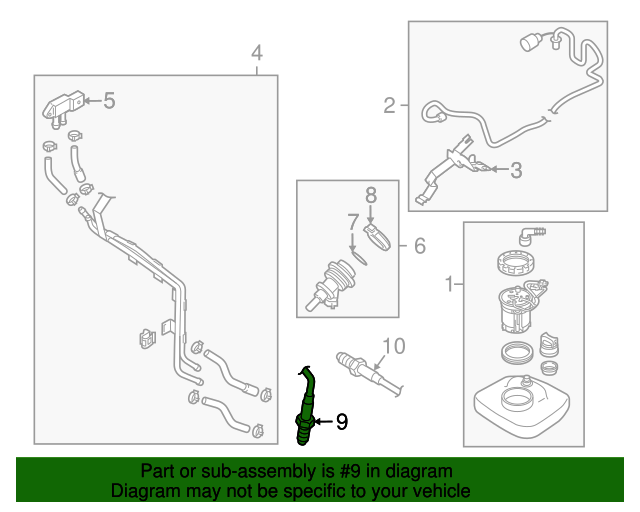 4
5
2
3
8
7
6
1
10
9

Part or sub-assembly is #9 in diagram
Diagram may not be specific to your vehicle