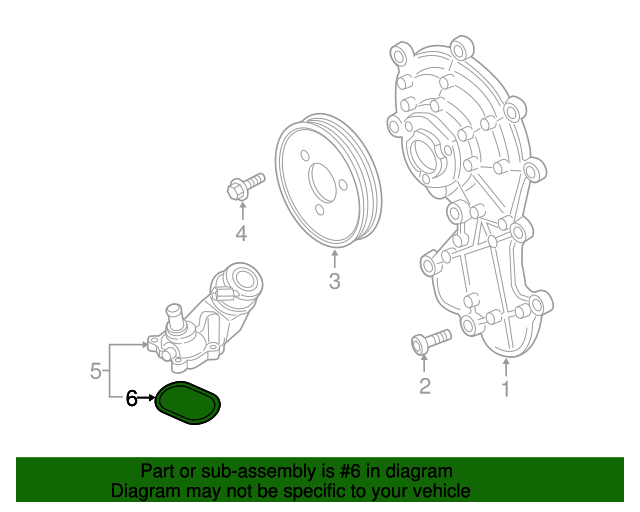 4
3
5
6
2
1

Part or sub-assembly is #6 in diagram
Diagram may not be specific to your vehicle