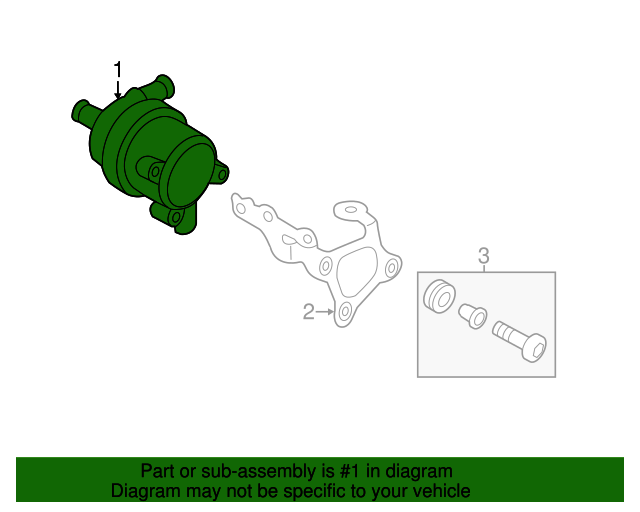 1

2

3

Part or sub-assembly is #1 in diagram
Diagram may not be specific to your vehicle