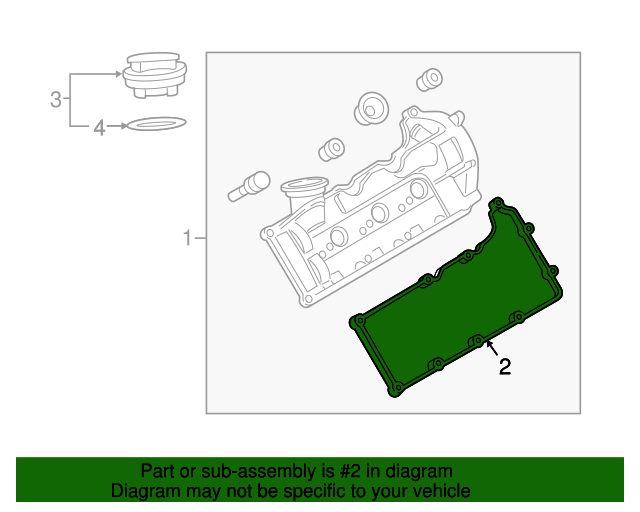 3
4
1
2

Part or sub-assembly is #2 in diagram
Diagram may not be specific to your vehicle