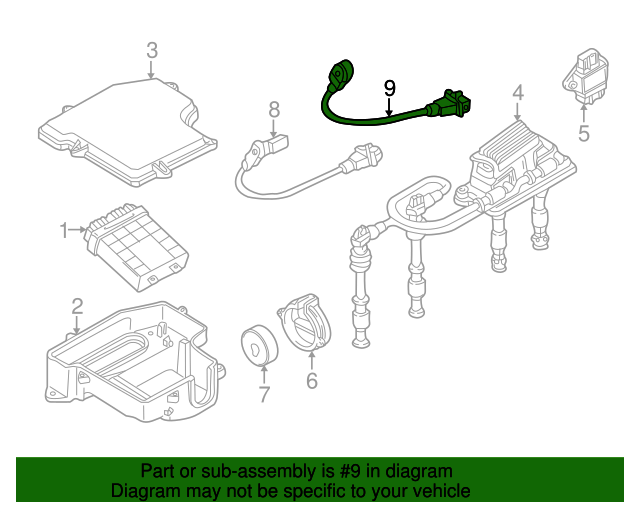 3
9
8
4
5
1
2
7
6

Part or sub-assembly is #9 in diagram
Diagram may not be specific to your vehicle