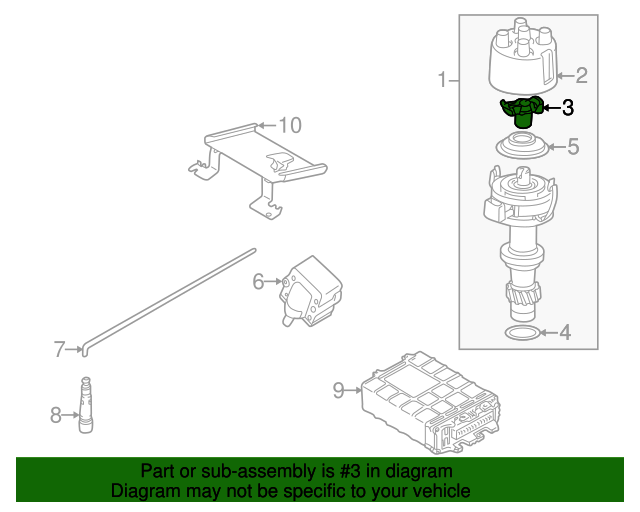 1
2
3
5
10
6
4
7
9
8

Part or sub-assembly is #3 in diagram
Diagram may not be specific to your vehicle