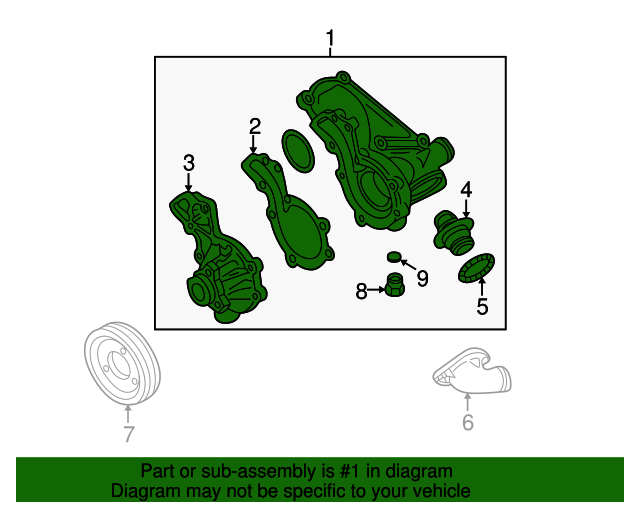 1
2
3
4
9
8
5
7
6

Part or sub-assembly is #1 in diagram
Diagram may not be specific to your vehicle