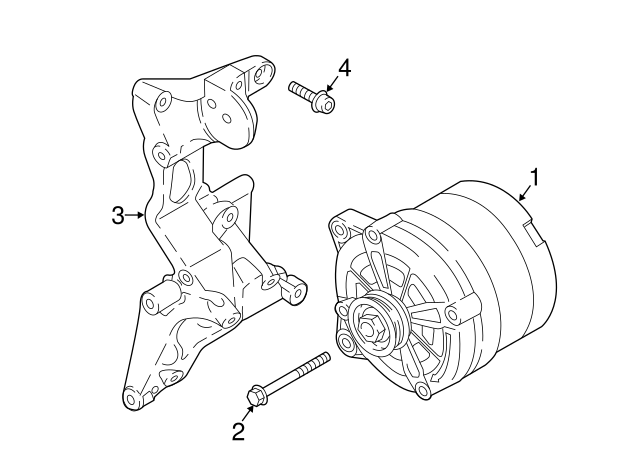 4
1
3
2