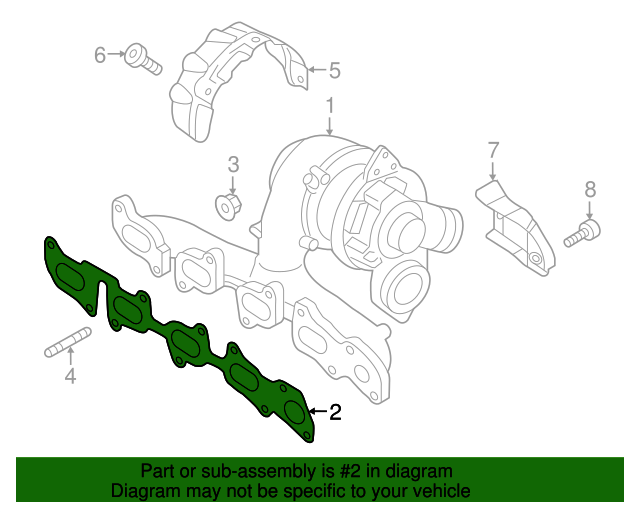 6
5
1
3
7
8
4
2

Part or sub-assembly is #2 in diagram
Diagram may not be specific to your vehicle