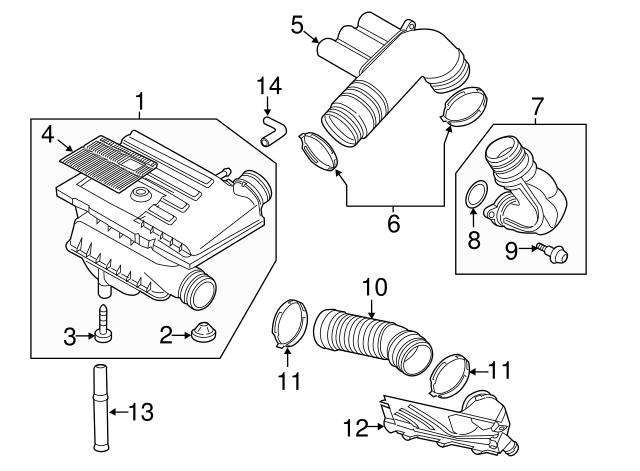 5
14
1
7
4
6
8
9
10
3
2
11
11
13
12