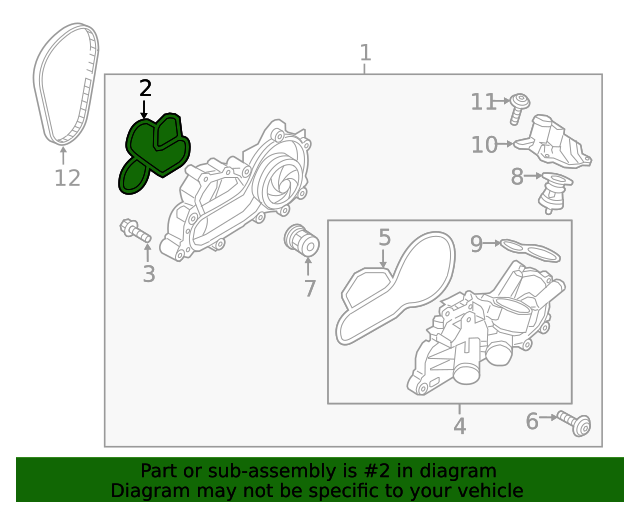 1
2
11
10
8
12
3
7
5
9
4
6
Part or sub-assembly is #2 in diagram
Diagram may not be specific to your vehicle