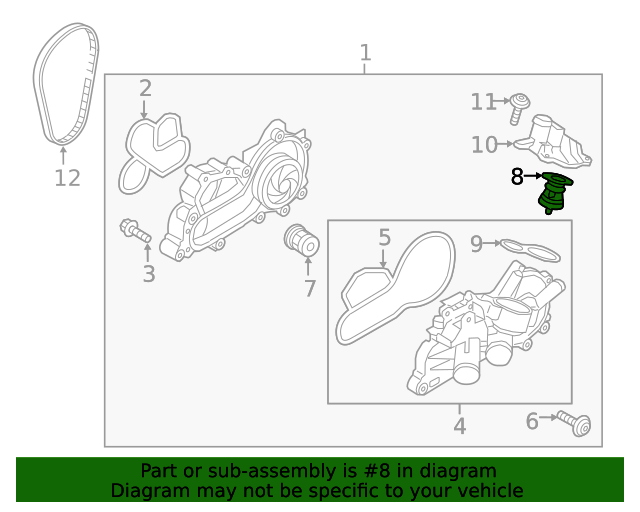 1
2
11
10
8
12
3
7
5
9
4
6

Part or sub-assembly is #8 in diagram
Diagram may not be specific to your vehicle