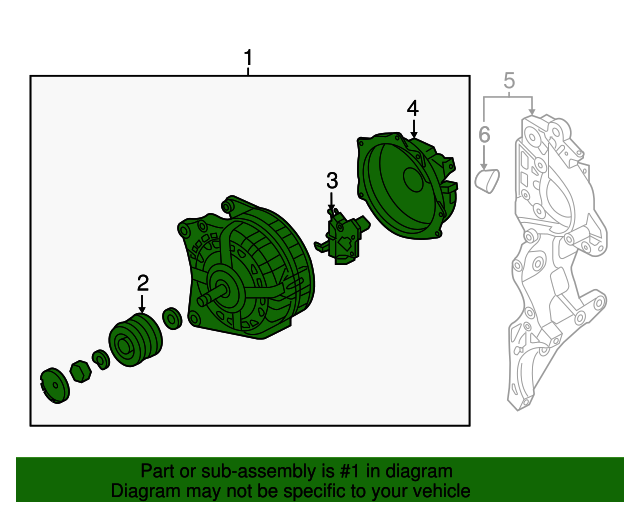 1
5
4
6
3
2

Part or sub-assembly is #1 in diagram
Diagram may not be specific to your vehicle