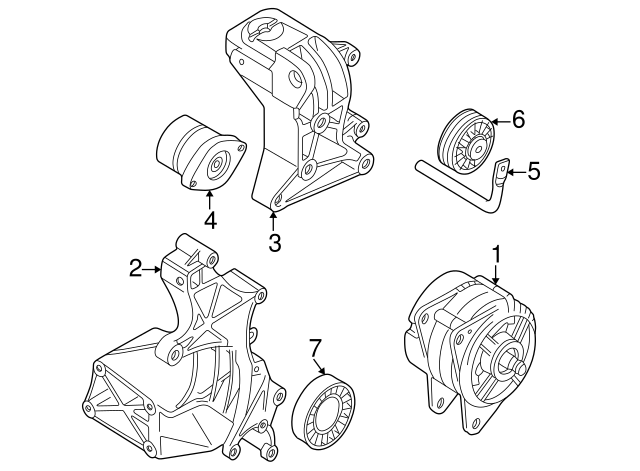 6
5
4
3
2
1
7