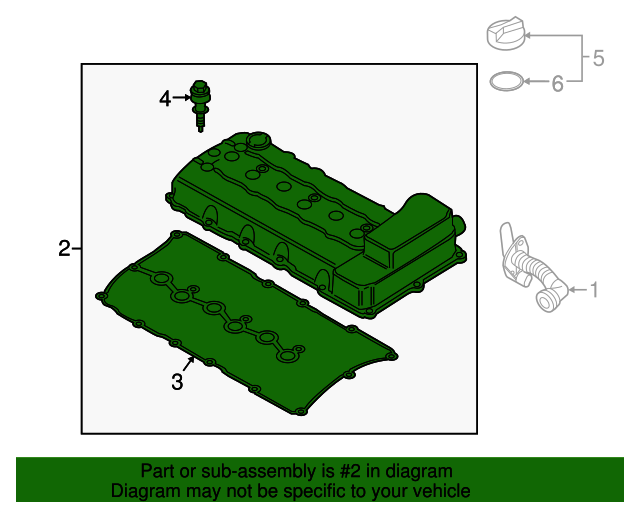 5
6
4
2
1
3
Part or sub-assembly is #2 in diagram
Diagram may not be specific to your vehicle