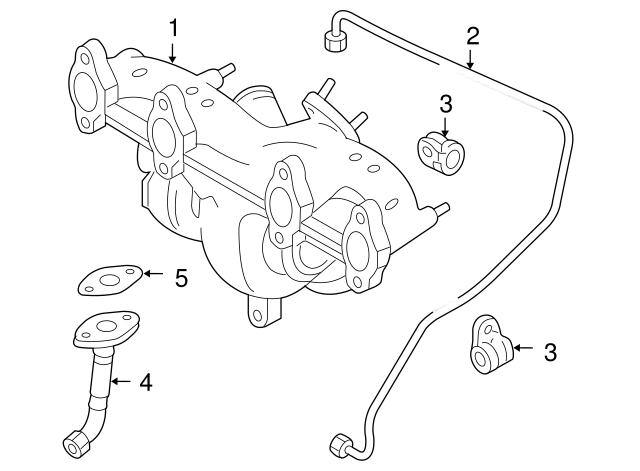 1
2
3
5
3
4