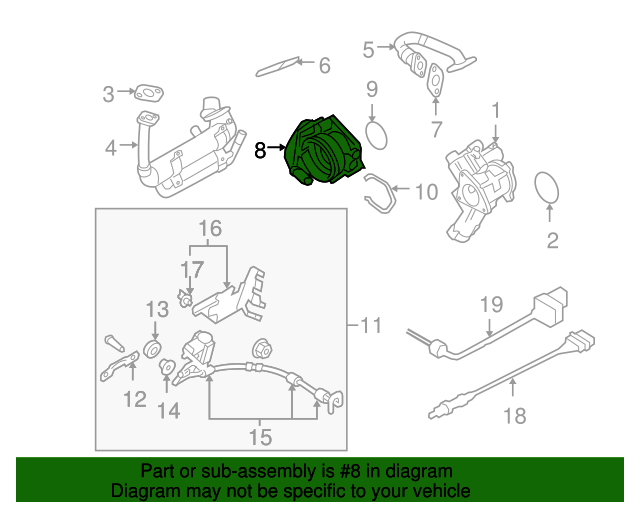 5
6
3
9
7
1
4
8
10
2
16
17
13
11
19
12
14
15
18

Part or sub-assembly is #8 in diagram
Diagram may not be specific to your vehicle