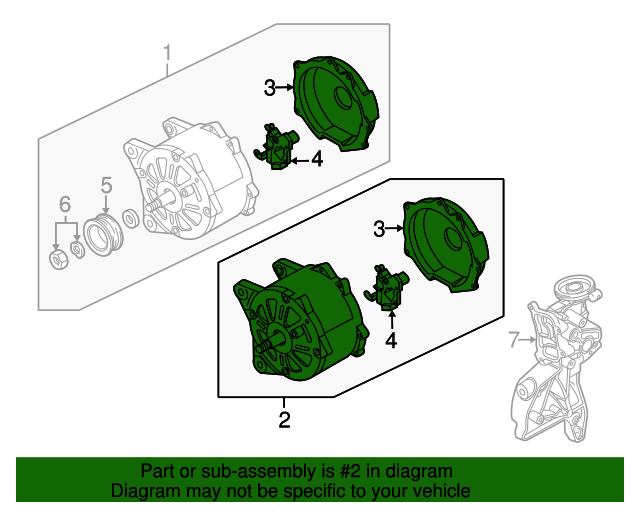 1

3

4

5

6

3

4

7

2

Part or sub-assembly is #2 in diagram
Diagram may not be specific to your vehicle