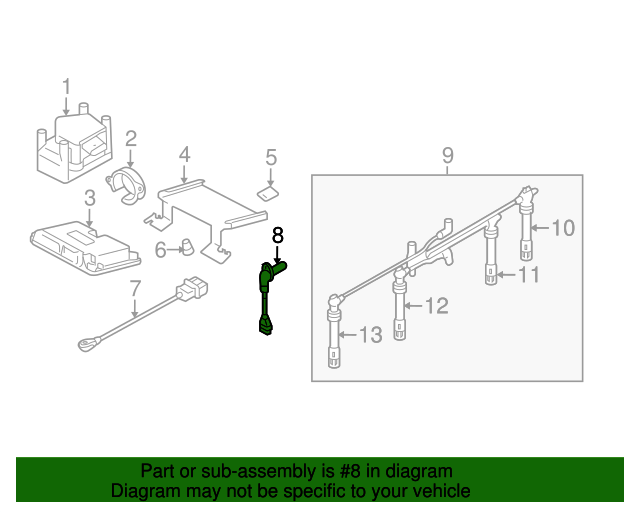 1
2
3
4
5
6
7
8
9
10
11
12
13

Part or sub-assembly is #8 in diagram
Diagram may not be specific to your vehicle