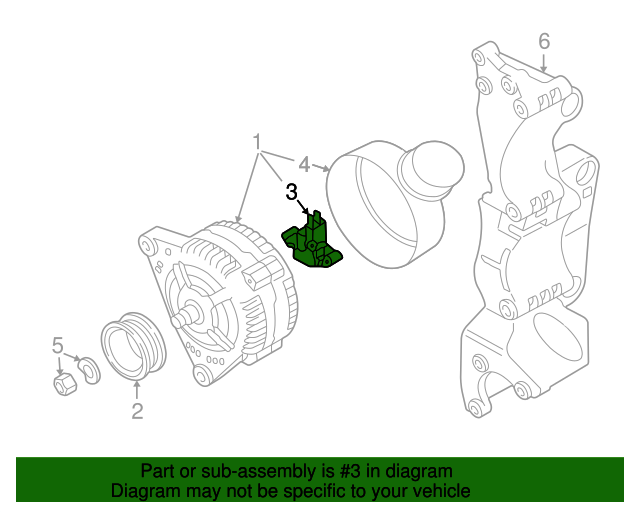 6
1
4
3
5
2
Part or sub-assembly is #3 in diagram
Diagram may not be specific to your vehicle