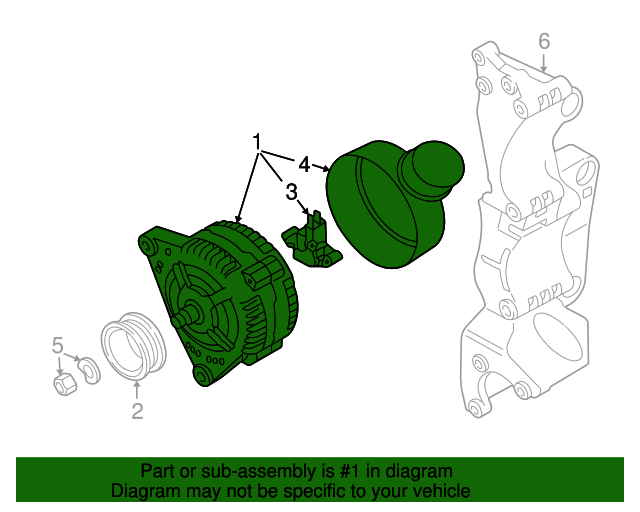 6

1

4

3

5

2

Part or sub-assembly is #1 in diagram
Diagram may not be specific to your vehicle