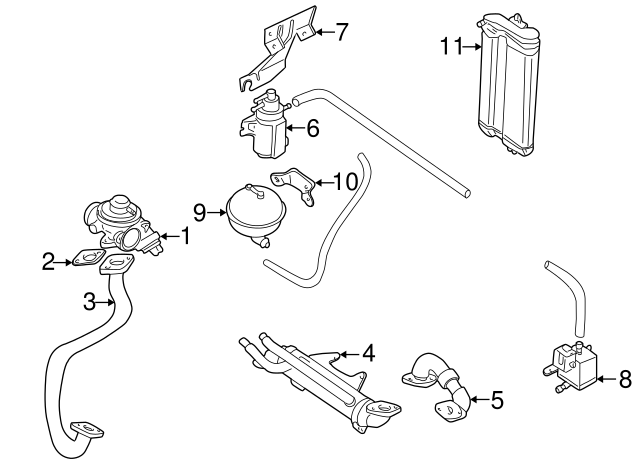 7
11
6
10
9
1
2
3
4
5
8