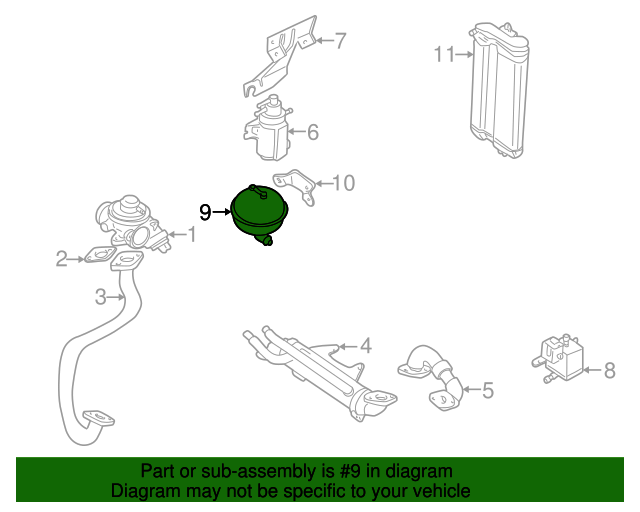 7
11
6
10
9
1
2
3
4
5
8

Part or sub-assembly is #9 in diagram
Diagram may not be specific to your vehicle