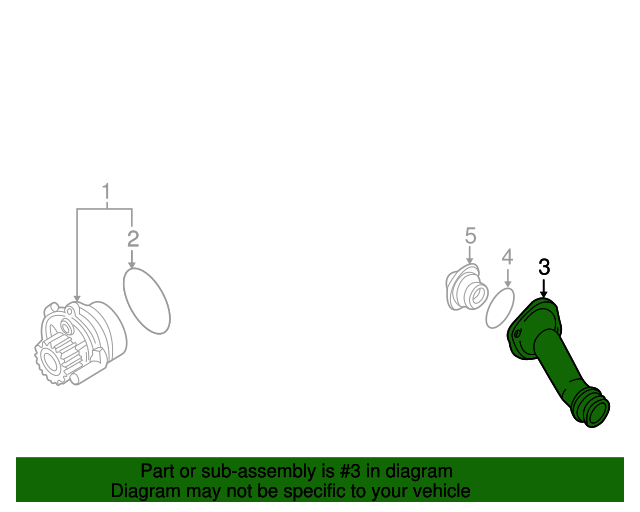 1
2
5
4
3

Part or sub-assembly is #3 in diagram
Diagram may not be specific to your vehicle