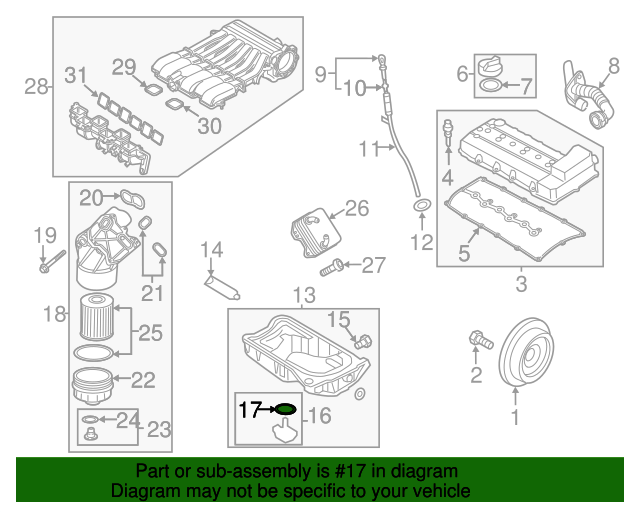 28
31
29
30
9
10
11
12
6
7
8
4
5
3
20
19
21
18
25
22
24
23
14
26
27
13
15
17
16
2
1

Part or sub-assembly is #17 in diagram
Diagram may not be specific to your vehicle