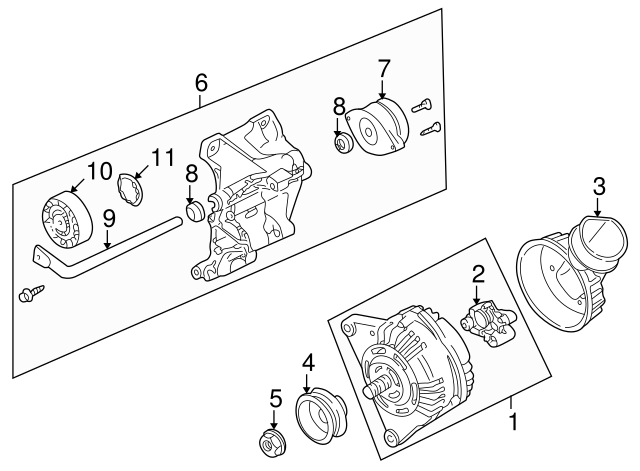 6
7
8
10
11
8
9
3
2
4
5
1