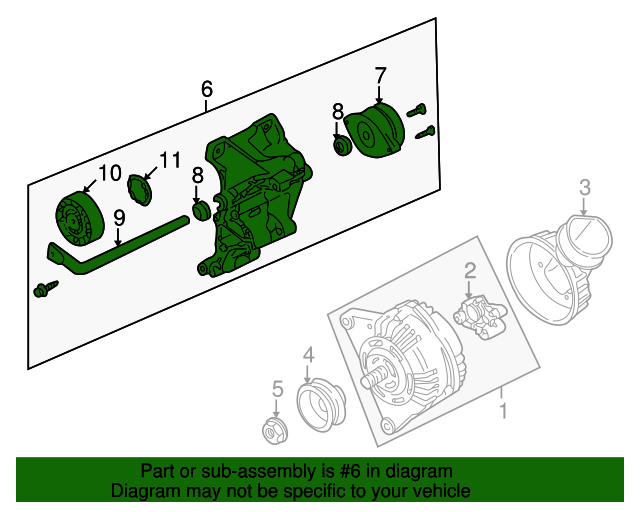 6
7
8
10
11
8
9
3
2
4
5
1

Part or sub-assembly is #6 in diagram
Diagram may not be specific to your vehicle