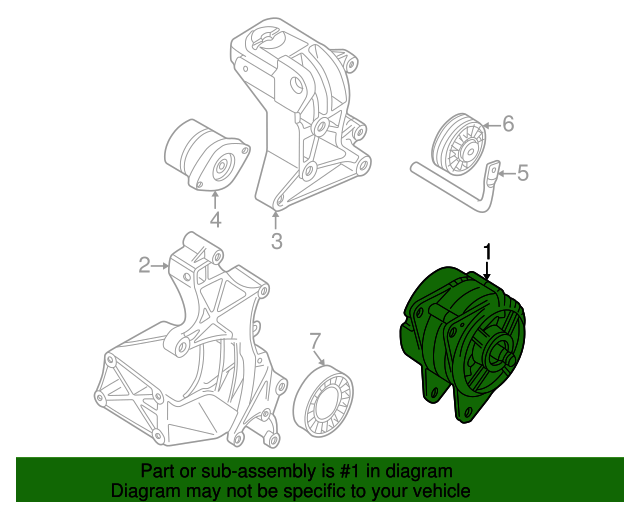 6
5
4
3
2
1
7

Part or sub-assembly is #1 in diagram
Diagram may not be specific to your vehicle