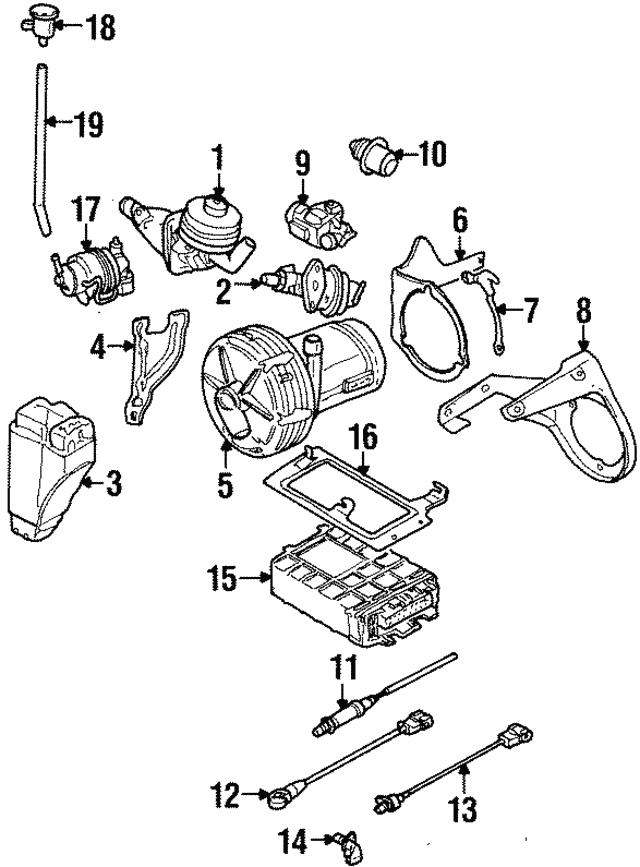 18
19
1
9
10
17
6
2
7
8
4
3
5
16
15
11
12
13
14