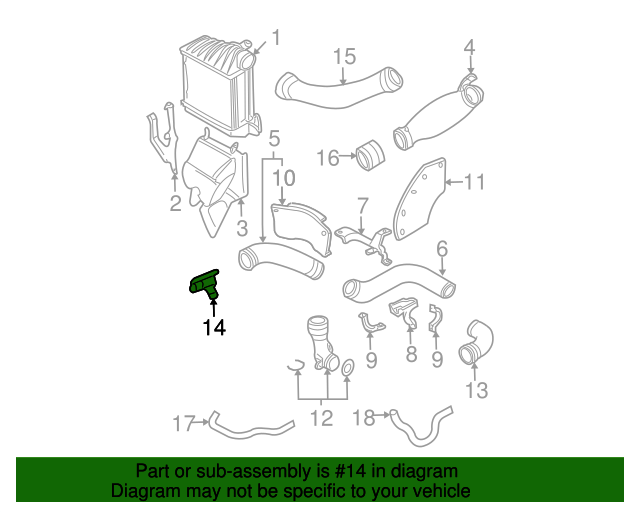 1
15
4
5
16
10
11
2
7
3
6
14
9
8
9
13
12
17
18

Part or sub-assembly is #14 in diagram
Diagram may not be specific to your vehicle