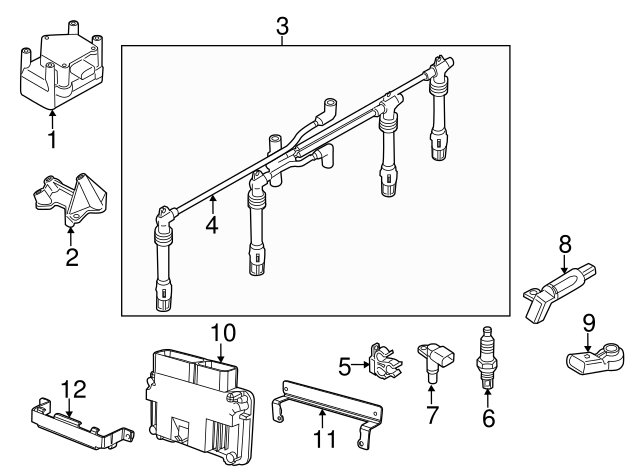 3
1
2
4
8
9
10
5
7
6
12
11