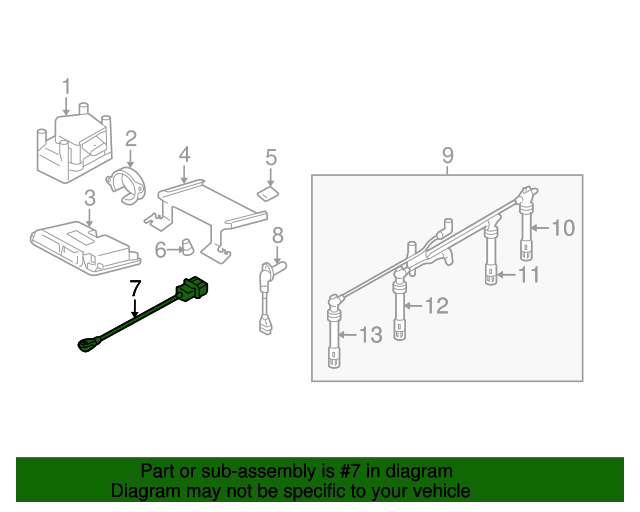 1
2
3
4
5
6
7
8
9
10
11
12
13

Part or sub-assembly is #7 in diagram
Diagram may not be specific to your vehicle