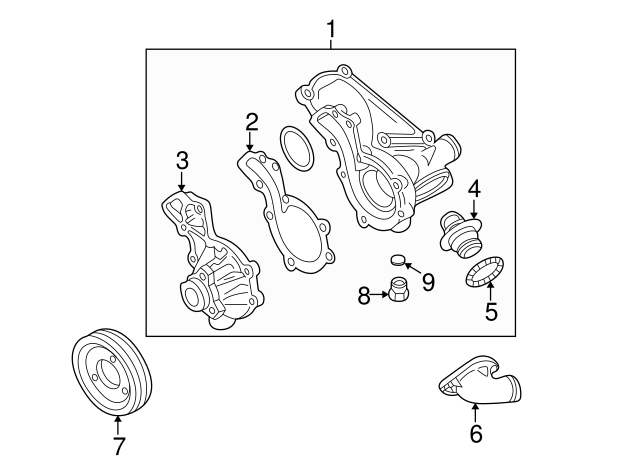 1
2
3
4
9
8
5
7
6