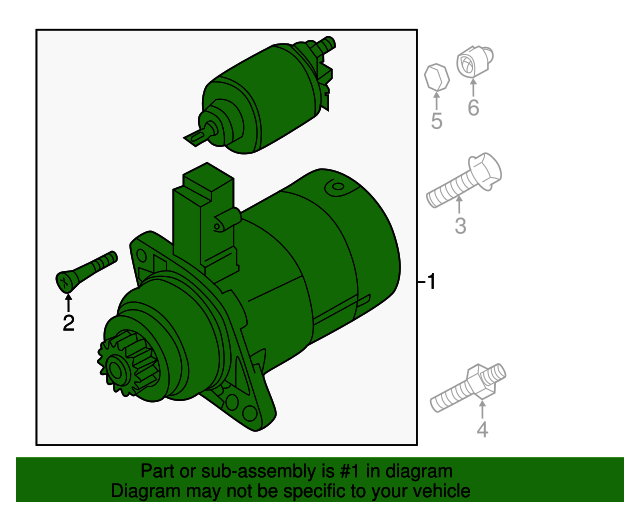 5
6
3
1
2
4

Part or sub-assembly is #1 in diagram
Diagram may not be specific to your vehicle