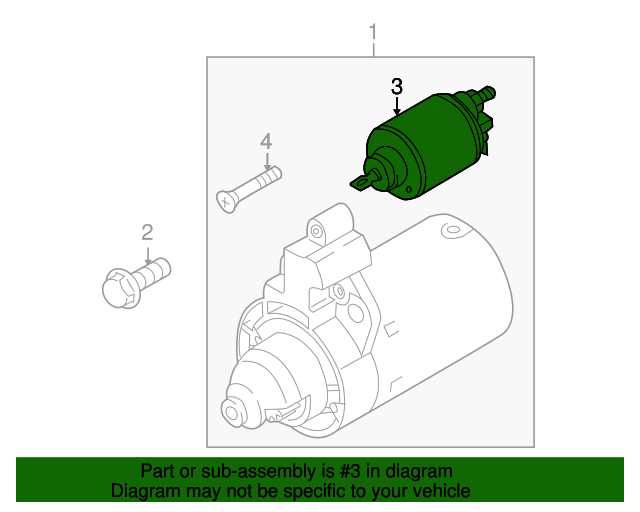 1
3
4
2

Part or sub-assembly is #3 in diagram
Diagram may not be specific to your vehicle