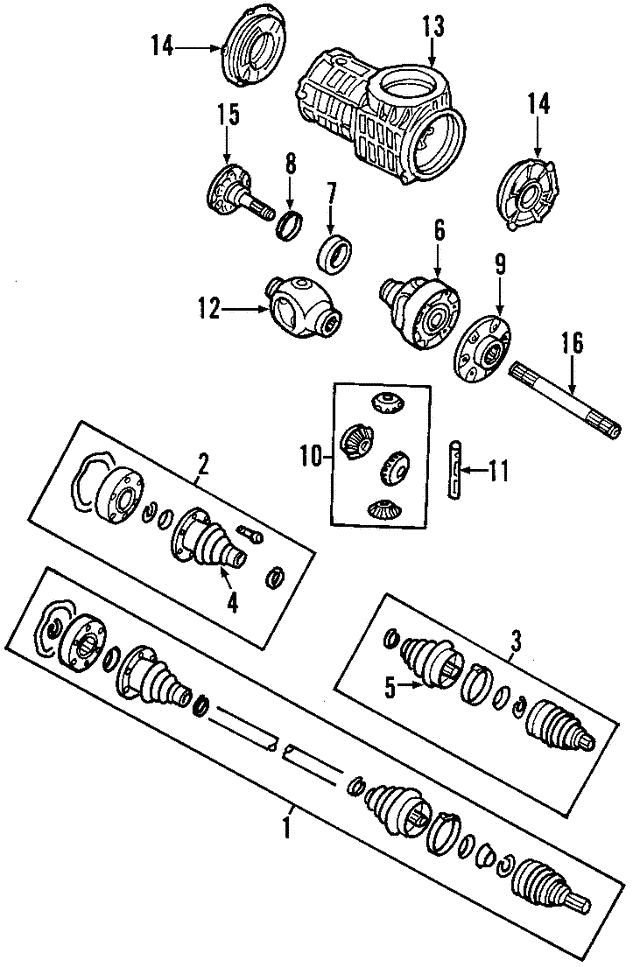 14
13
14
15
8
7
6
9
12
16
10
11
2
4
3
5
1