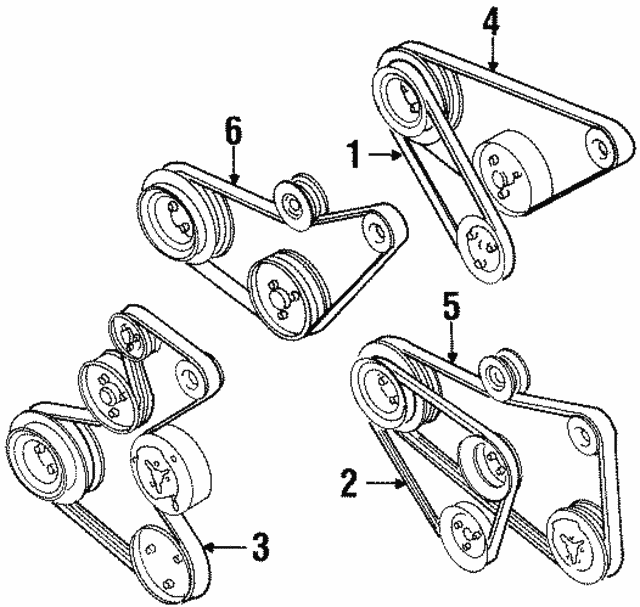 4
6
1
5
2
3