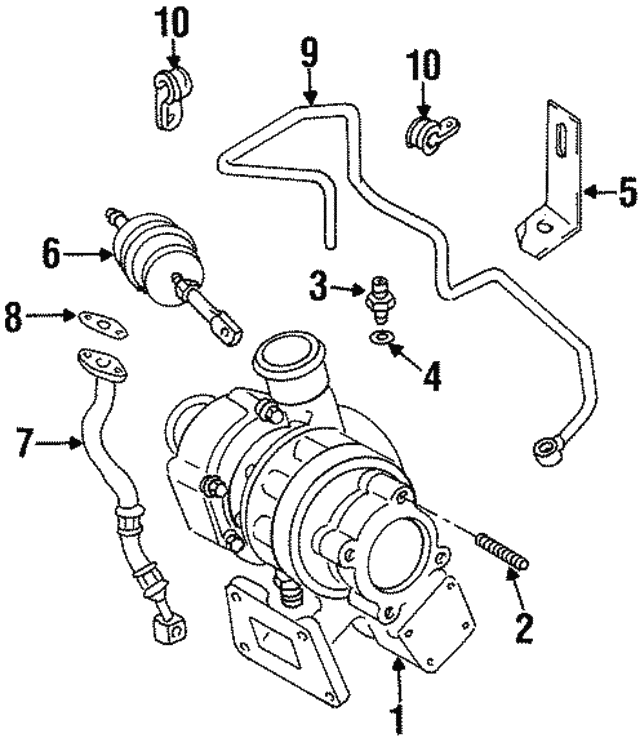 10
9
10
5
6
3
8
4
7
2
1