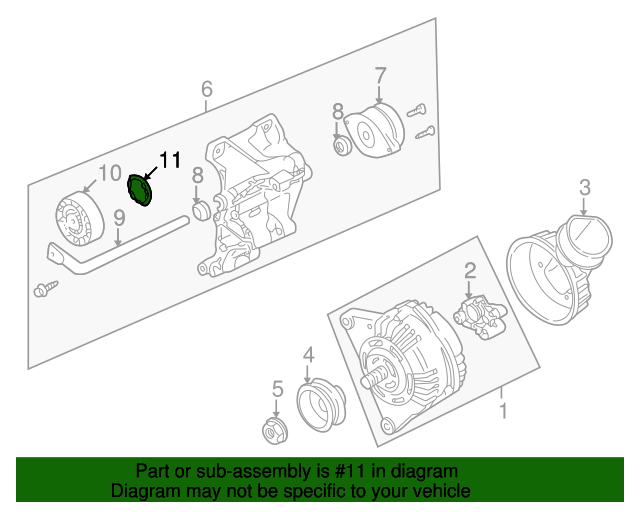 6
7
8
11
10
8
9
3
2
4
5
1

Part or sub-assembly is #11 in diagram
Diagram may not be specific to your vehicle