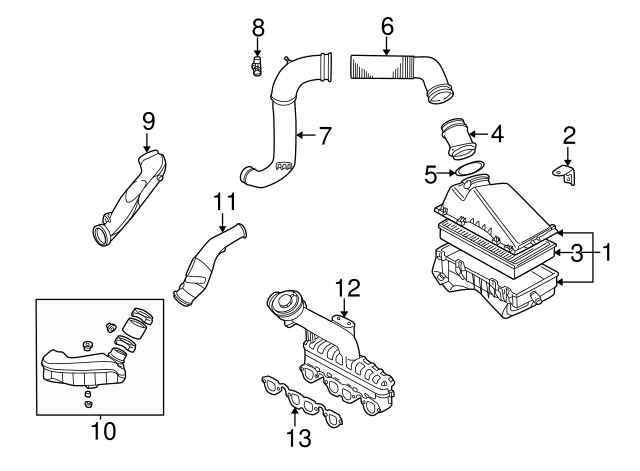 8
6
9
7
4
2
5
11
3
1
12
10
13