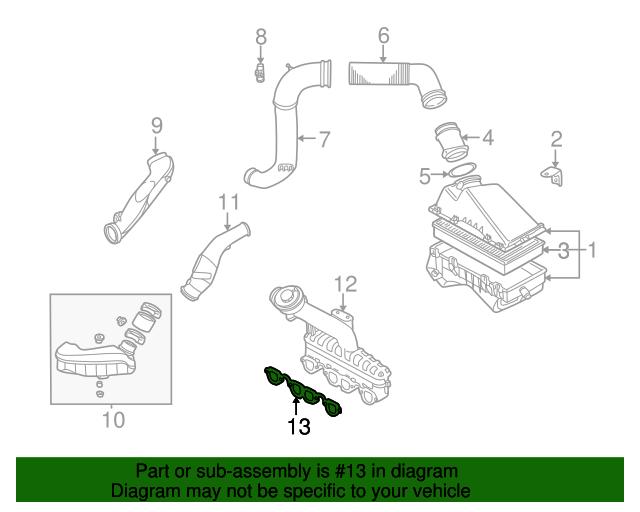 8
6
9
7
4
2
5
11
3
1
12
10
13

Part or sub-assembly is #13 in diagram
Diagram may not be specific to your vehicle