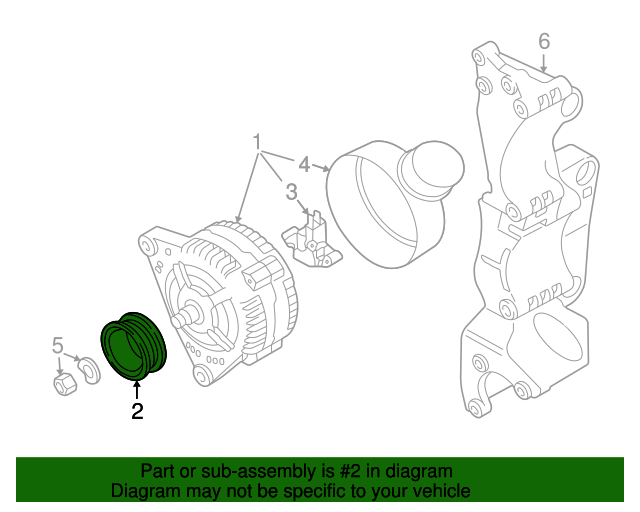 6
1
4
3
5
2

Part or sub-assembly is #2 in diagram
Diagram may not be specific to your vehicle