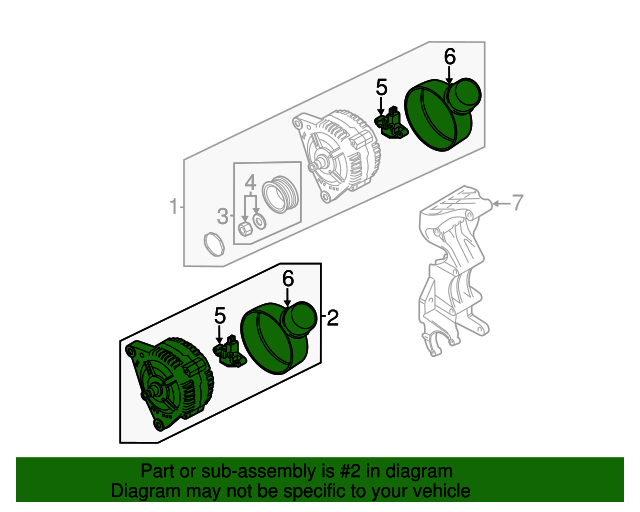 6
5
4
1
3
7
6
5
2

Part or sub-assembly is #2 in diagram
Diagram may not be specific to your vehicle