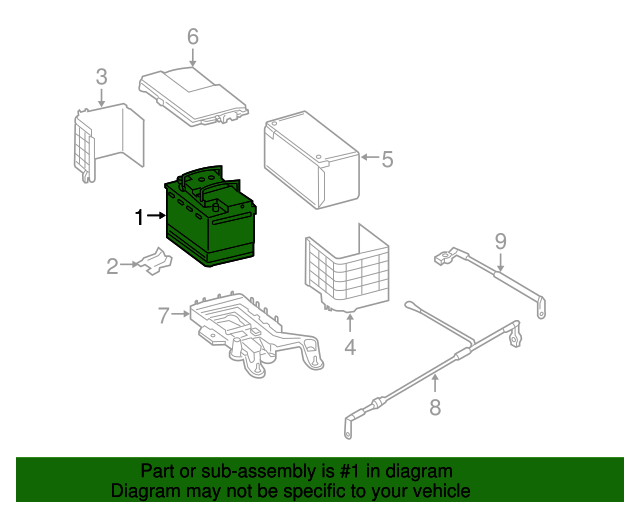 6
3
5
1
2
9
7
4
8
Part or sub-assembly is #1 in diagram
Diagram may not be specific to your vehicle