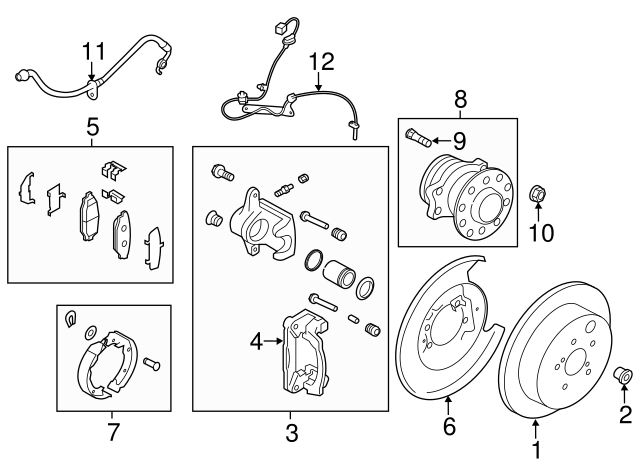 11
12
5
8
9
10
4
7
3
6
2
1