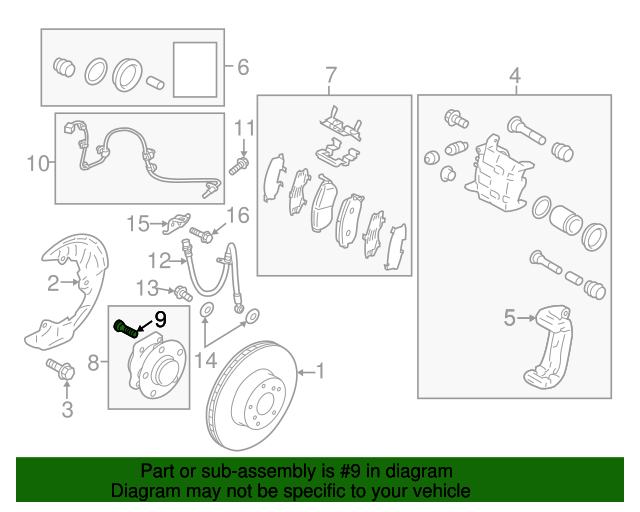 6
7
4
11
10
15
16
12
2
13
9
5
8
14
1
3

Part or sub-assembly is #9 in diagram
Diagram may not be specific to your vehicle