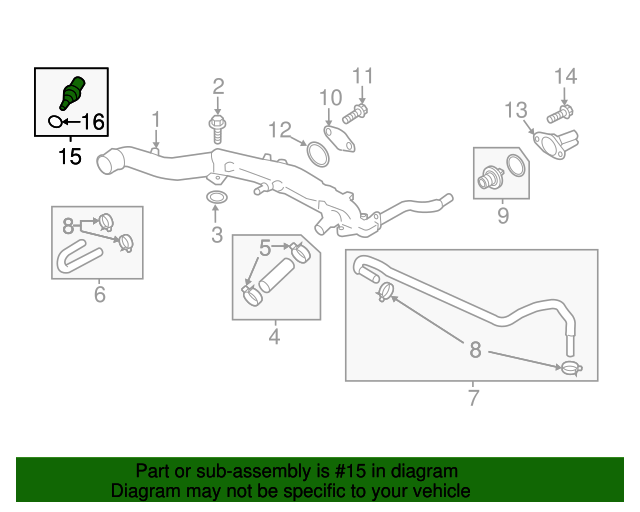 16
15
1
2
11
10
12
14
13
9
3
8
6
5
4
8
7

Part or sub-assembly is #15 in diagram
Diagram may not be specific to your vehicle