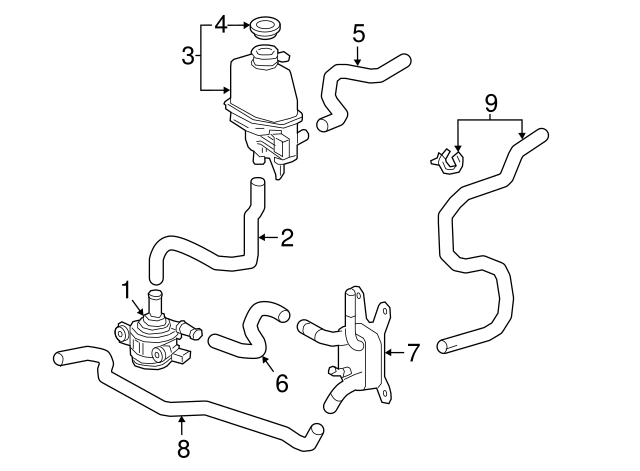 4
3
5
9
2
1
6
7
8