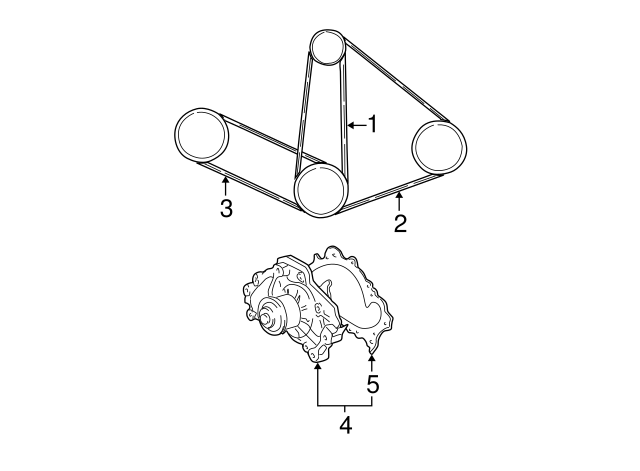 1
3
2
5
4