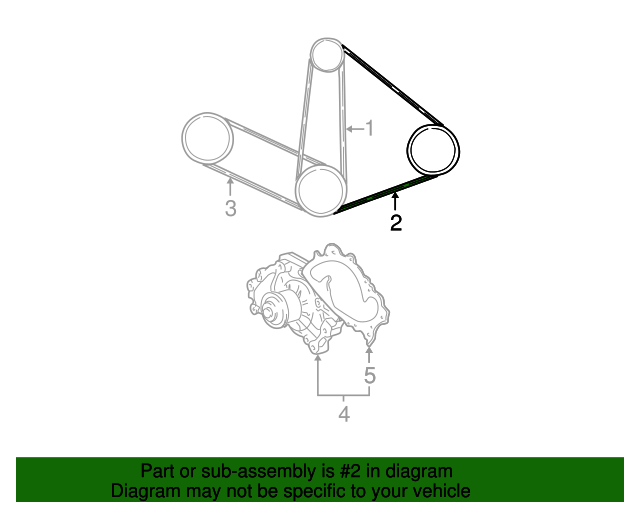 1
3
2
5
4
Part or sub-assembly is #2 in diagram
Diagram may not be specific to your vehicle